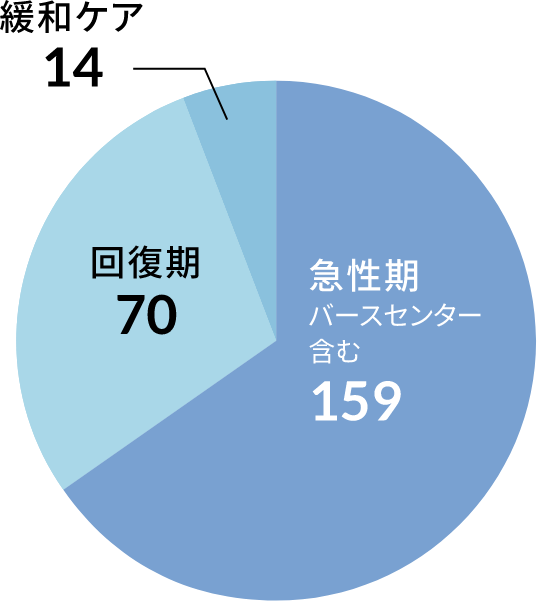 緩和ケア
14

回復期
70

急性期
バースセンター
含む
159